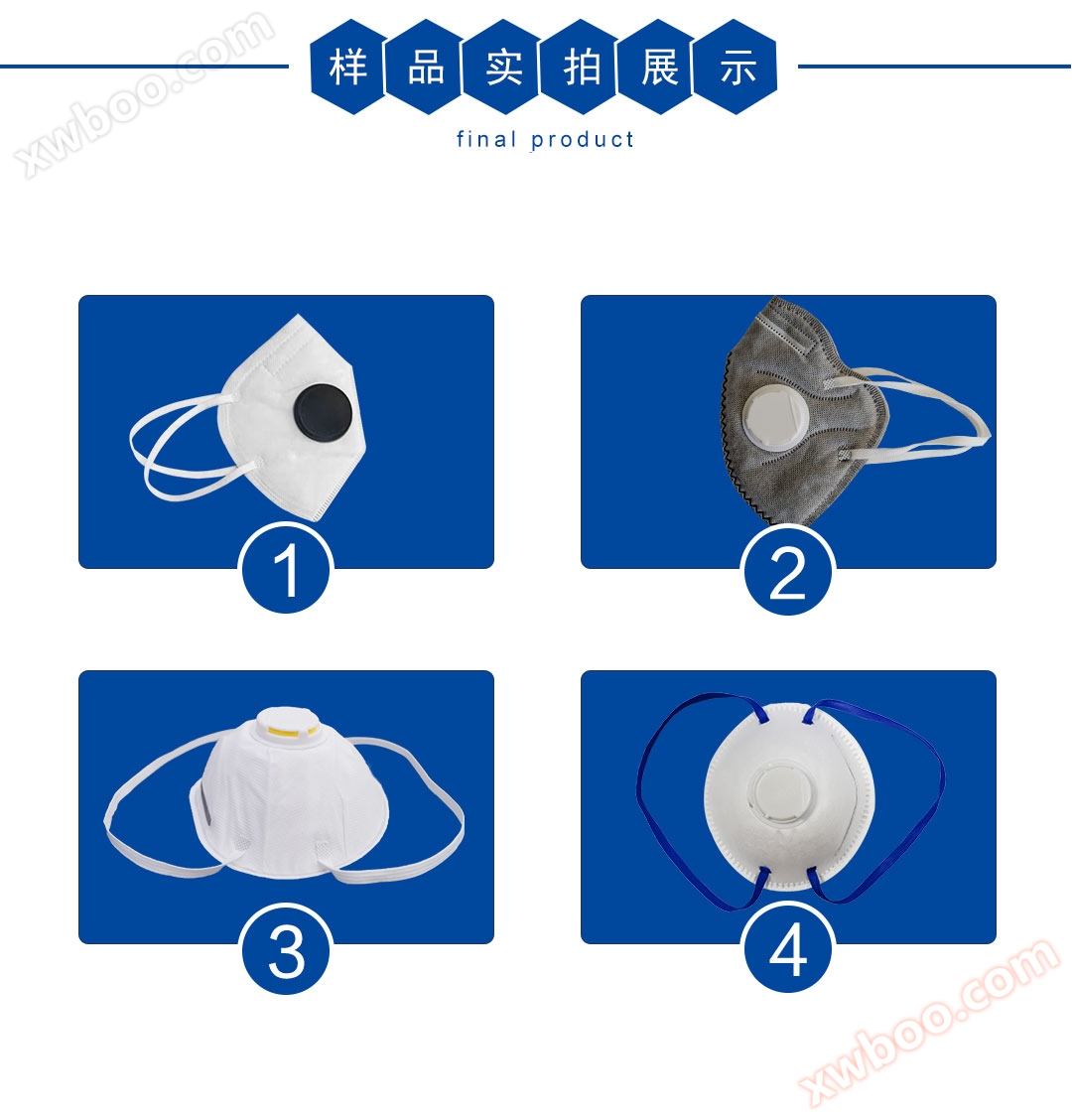 xwboo.com

样品实拍展示

final product

1

2

3

4

xwboo.com